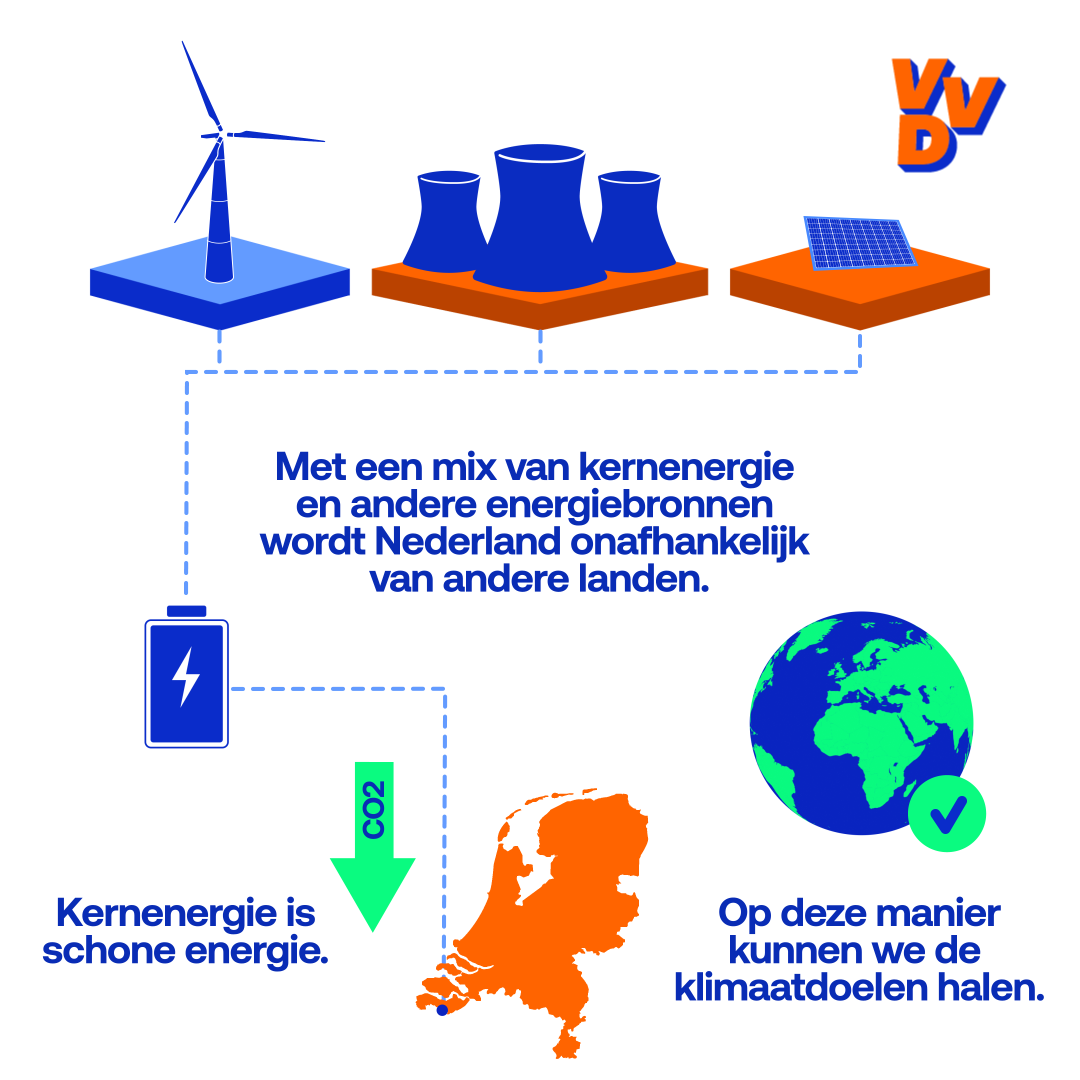 VVD

Met een mix van kernenergie en andere energiebronnen wordt Nederland onafhankelijk van andere landen.

CO2

Kernenergie is schone energie.

Op deze manier kunnen we de klimaatdoelen halen.